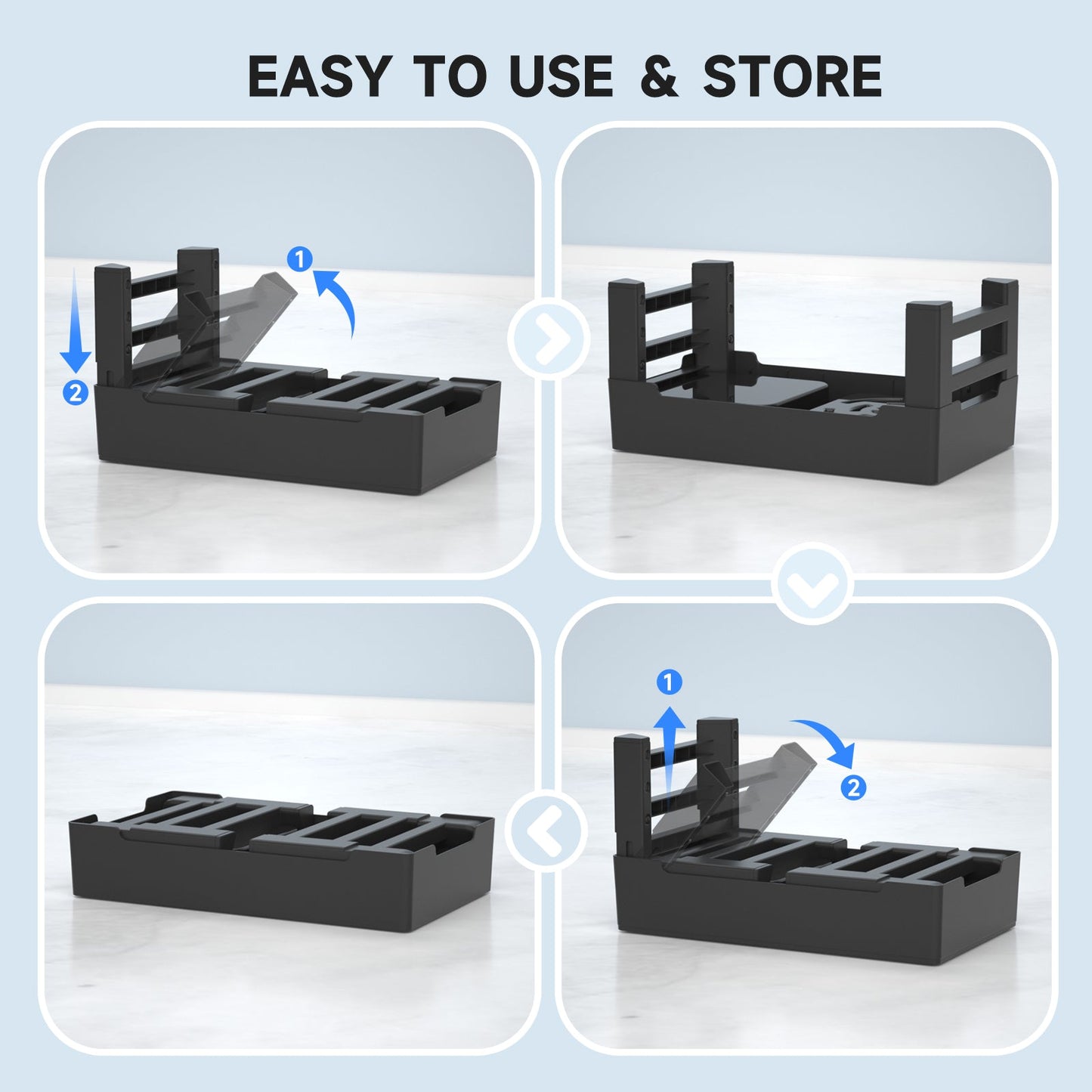 EASY TO USE & STORE

1
2

1
2